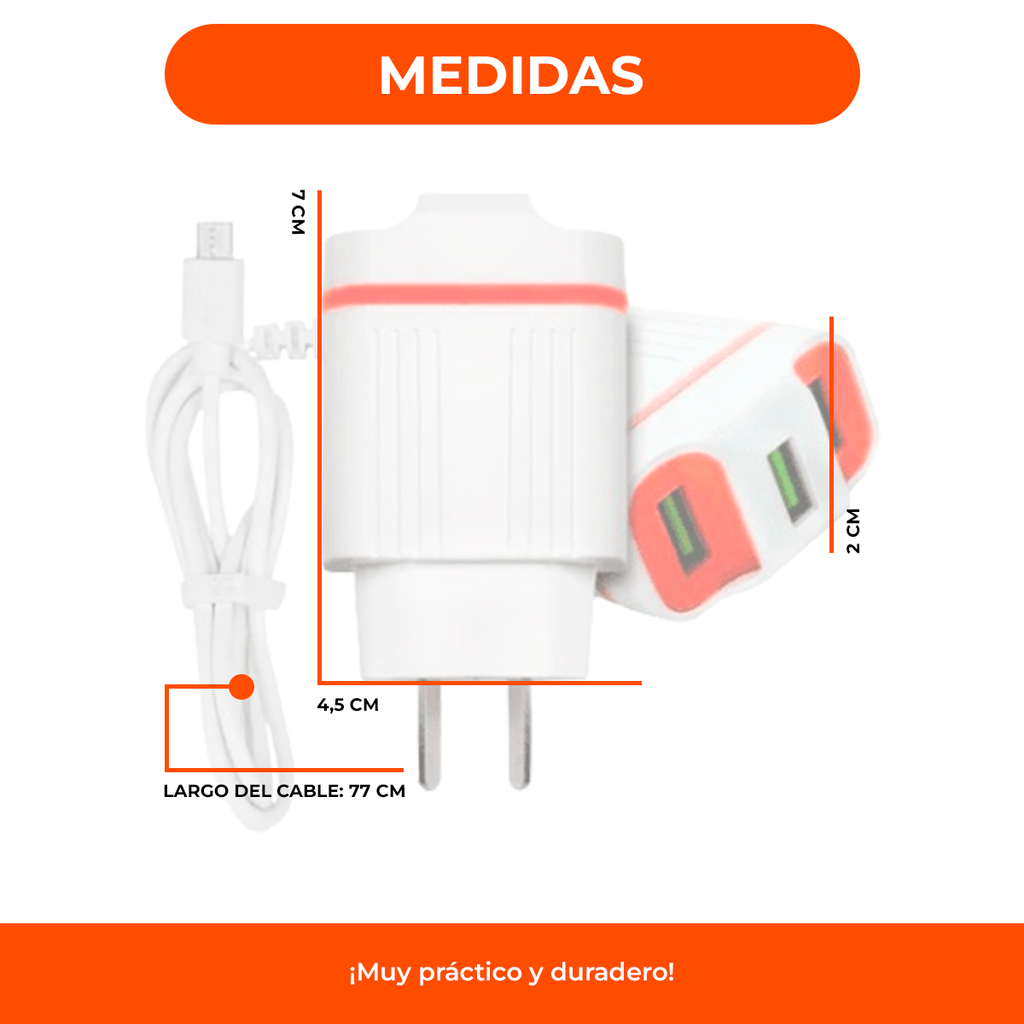 MEDIDAS

7 CM

2 CM

4,5 CM

LARGO DEL CABLE: 77 CM

¡Muy práctico y duradero!