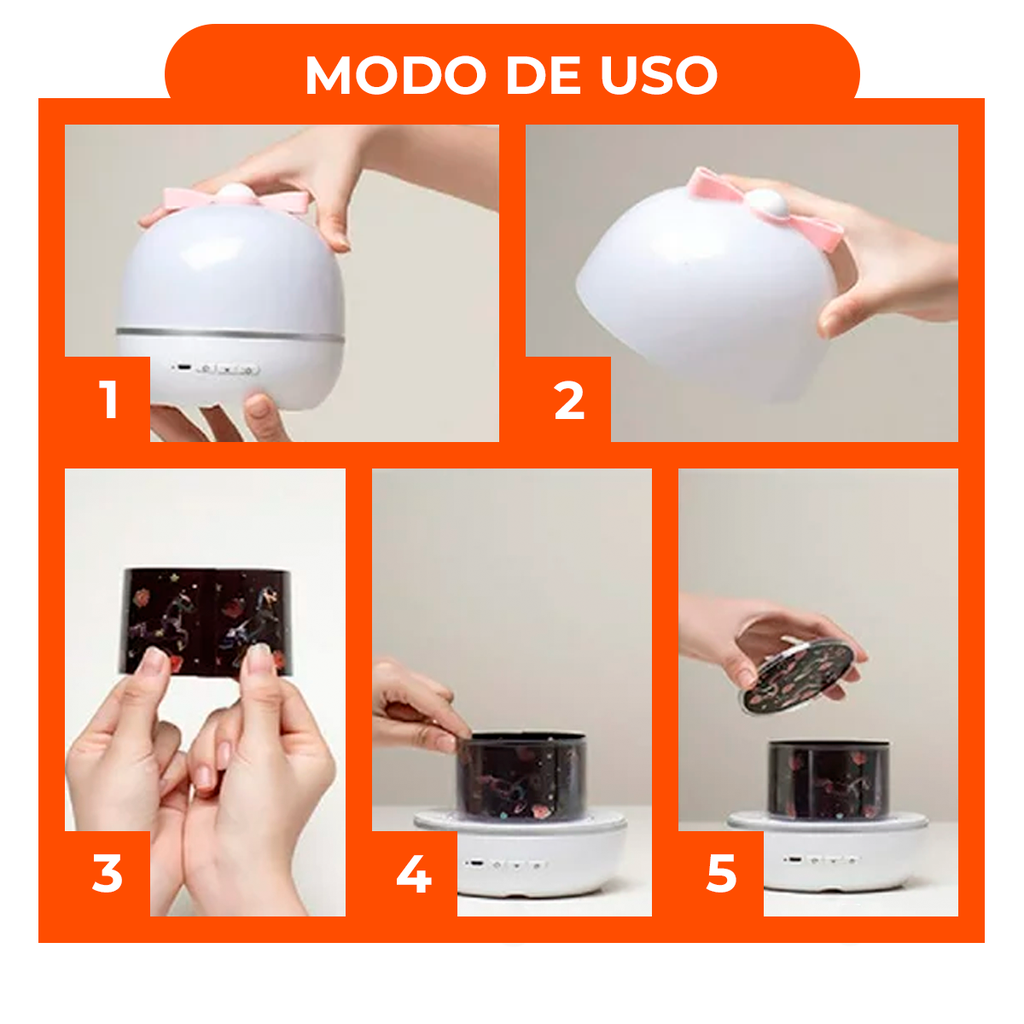 MODO DE USO

1

2

3

4

5