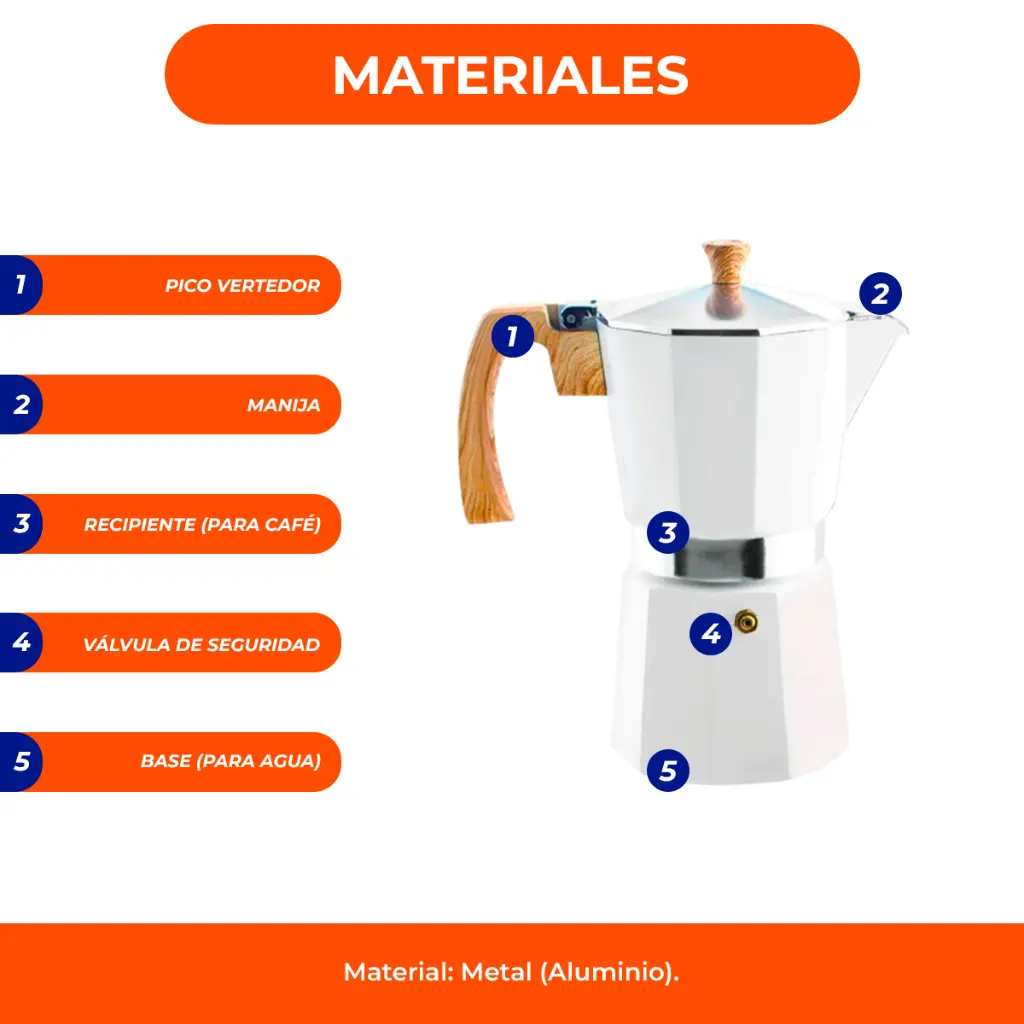 MATERIALES

1 PICO VERTEDOR

2 MANIJA

3 RECIPIENTE (PARA CAFÉ)

4 VÁLVULA DE SEGURIDAD

5 BASE (PARA AGUA)

1
2
3
4
5

Material: Metal (Aluminio).