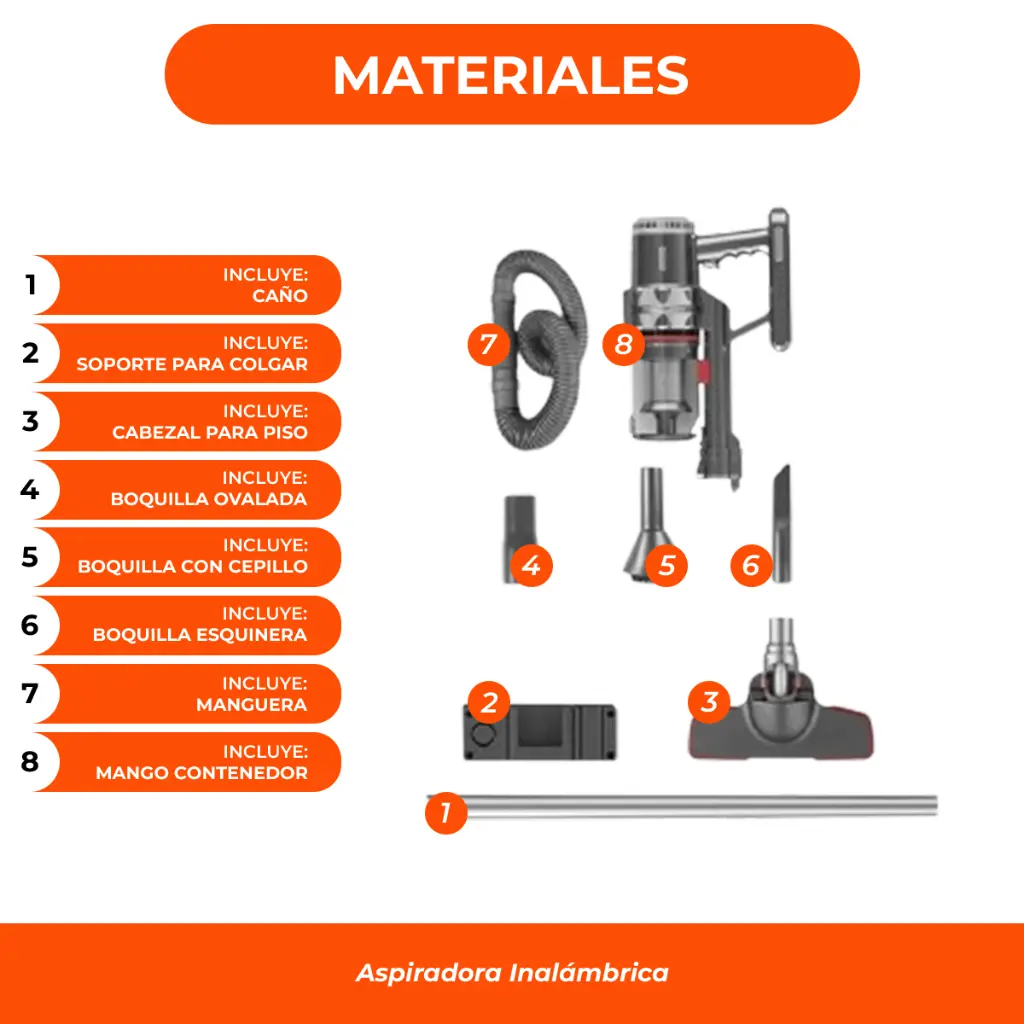 MATERIALES

1 INCLUYE: CAÑO

2 INCLUYE: SOPORTE PARA COLGAR

3 INCLUYE: CABEZAL PARA PISO

4 INCLUYE: BOQUILLA OVALADA

5 INCLUYE: BOQUILLA CON CEPILLO

6 INCLUYE: BOQUILLA ESQUINERA

7 INCLUYE: MANGUERA

8 INCLUYE: MANGO CONTENEDOR

7 8

4 5 6

2 3

1

Aspiradora Inalámbrica