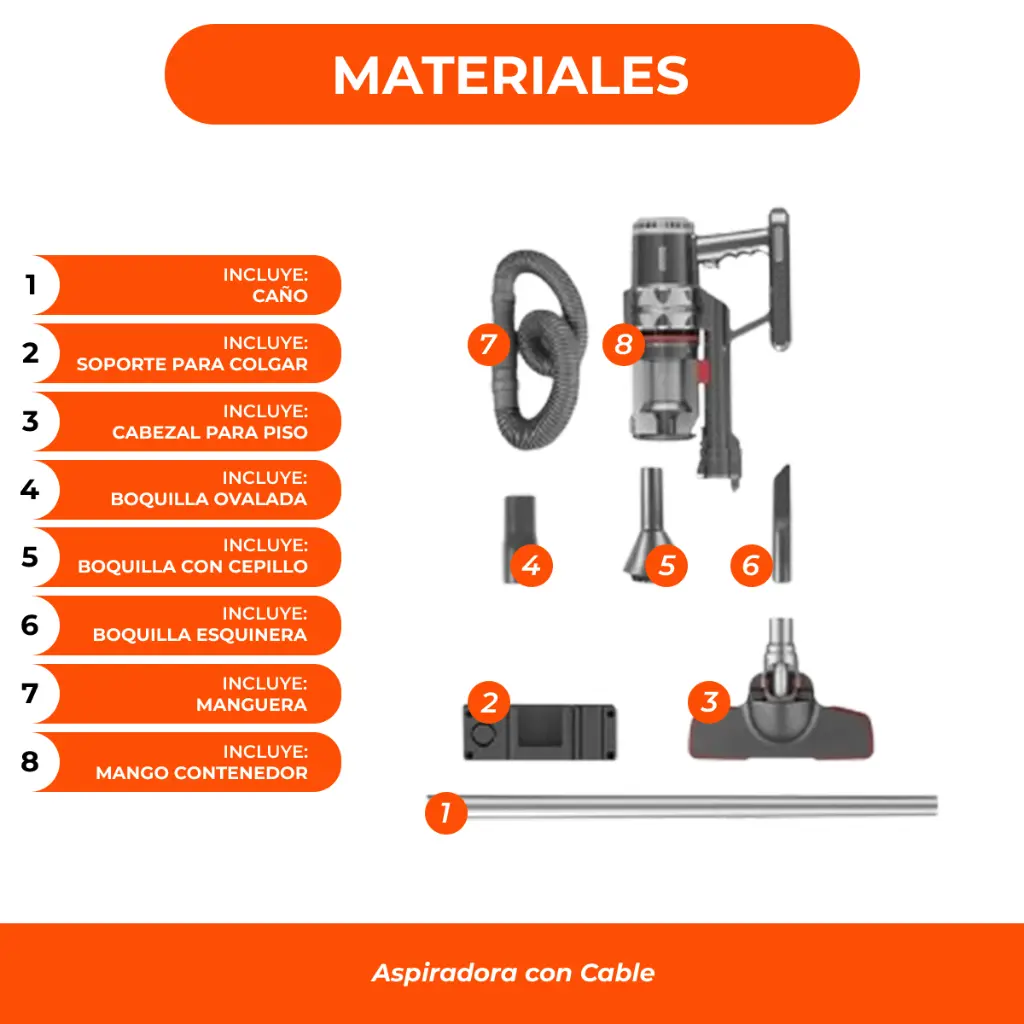 MATERIALES

1 INCLUYE: CAÑO

2 INCLUYE: SOPORTE PARA COLGAR

3 INCLUYE: CABEZAL PARA PISO

4 INCLUYE: BOQUILLA OVALADA

5 INCLUYE: BOQUILLA CON CEPILLO

6 INCLUYE: BOQUILLA ESQUINERA

7 INCLUYE: MANGUERA

8 INCLUYE: MANGO CONTENEDOR

7 8 4 5 6 2 3 1

Aspiradora con Cable